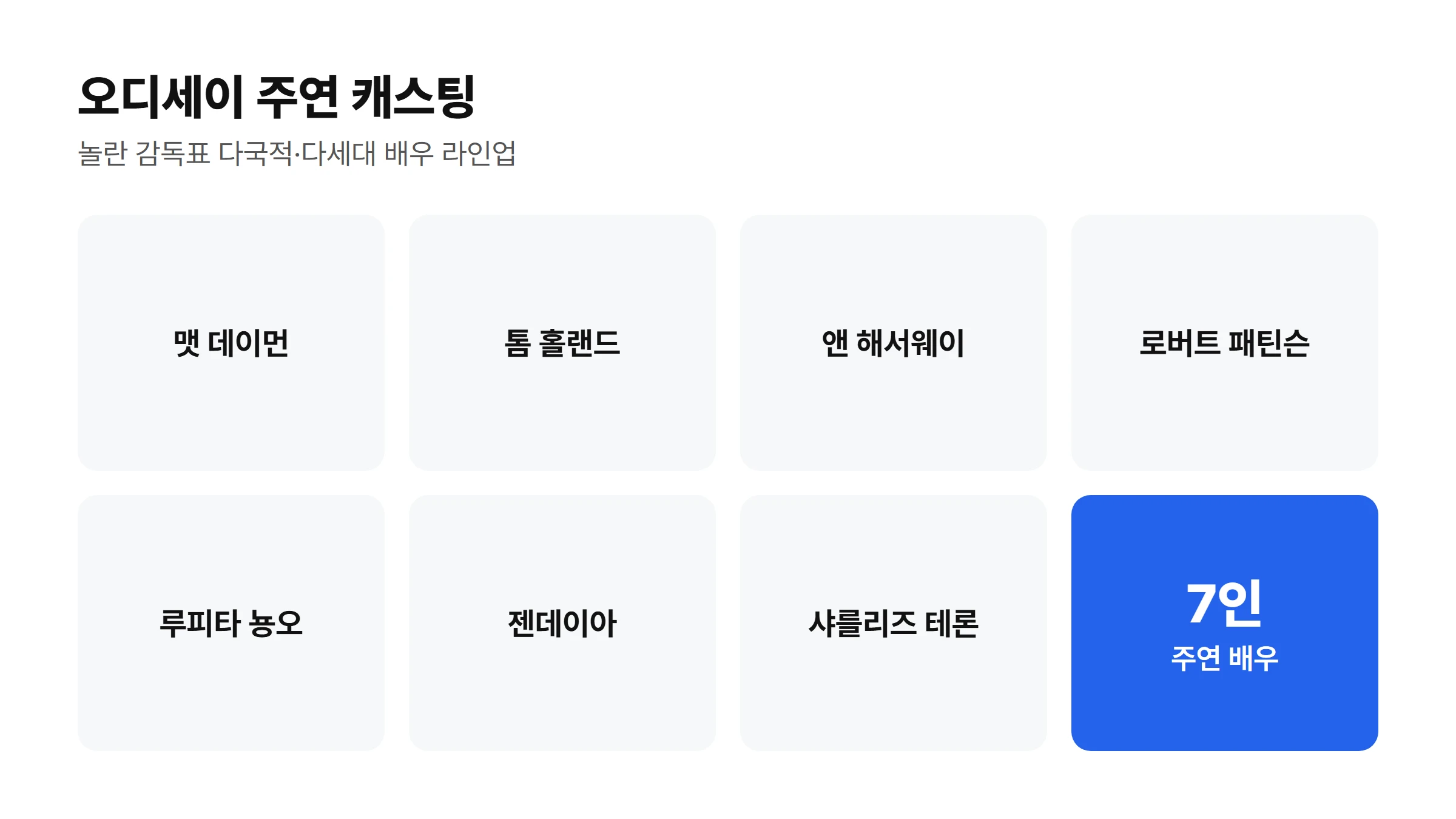 오디세이 주연 캐스팅
놀란 감독표 다국적·다세대 배우 라인업

맷 데이먼

톰 홀랜드

앤 해서웨이

로버트 패틴슨

루피타 뇽오

젠데이아

샤를리즈 테론

7인
주연 배우